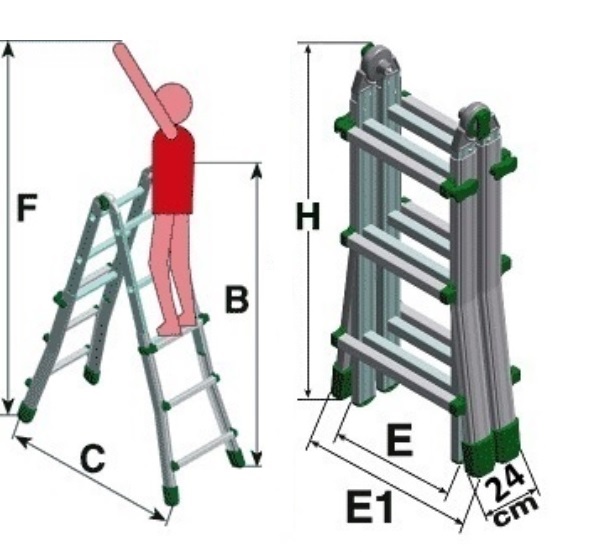 F
B
C
H
E
E1
24
cm